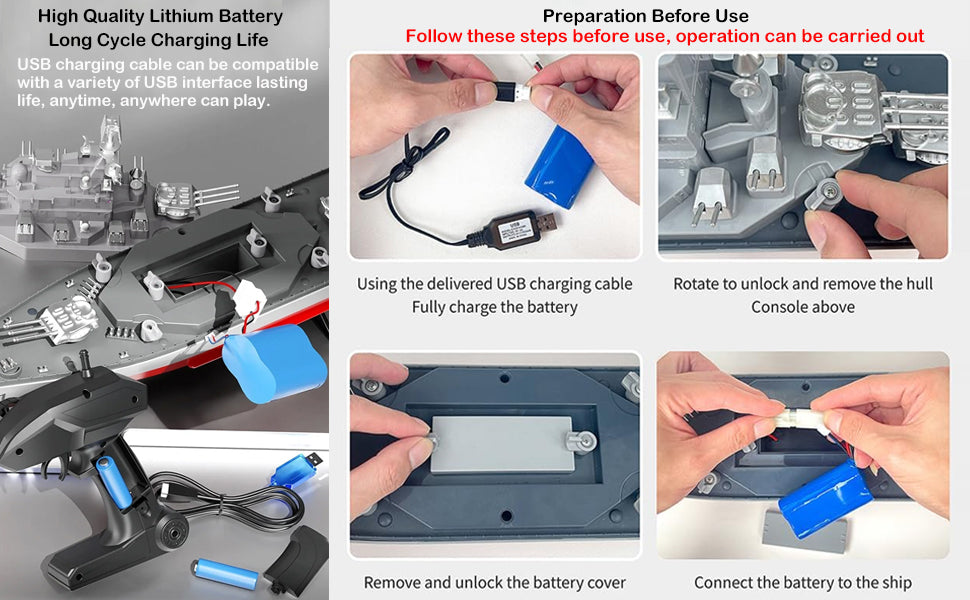 High Quality Lithium Battery
Long Cycle Charging Life

USB charging cable can be compatible with a variety of USB interface lasting life, anytime, anywhere can play.

Preparation Before Use
Follow these steps before use, operation can be carried out

USB

Using the delivered USB charging cable
Fully charge the battery

Rotate to unlock and remove the hull
Console above

Remove and unlock the battery cover

Connect the battery to the ship