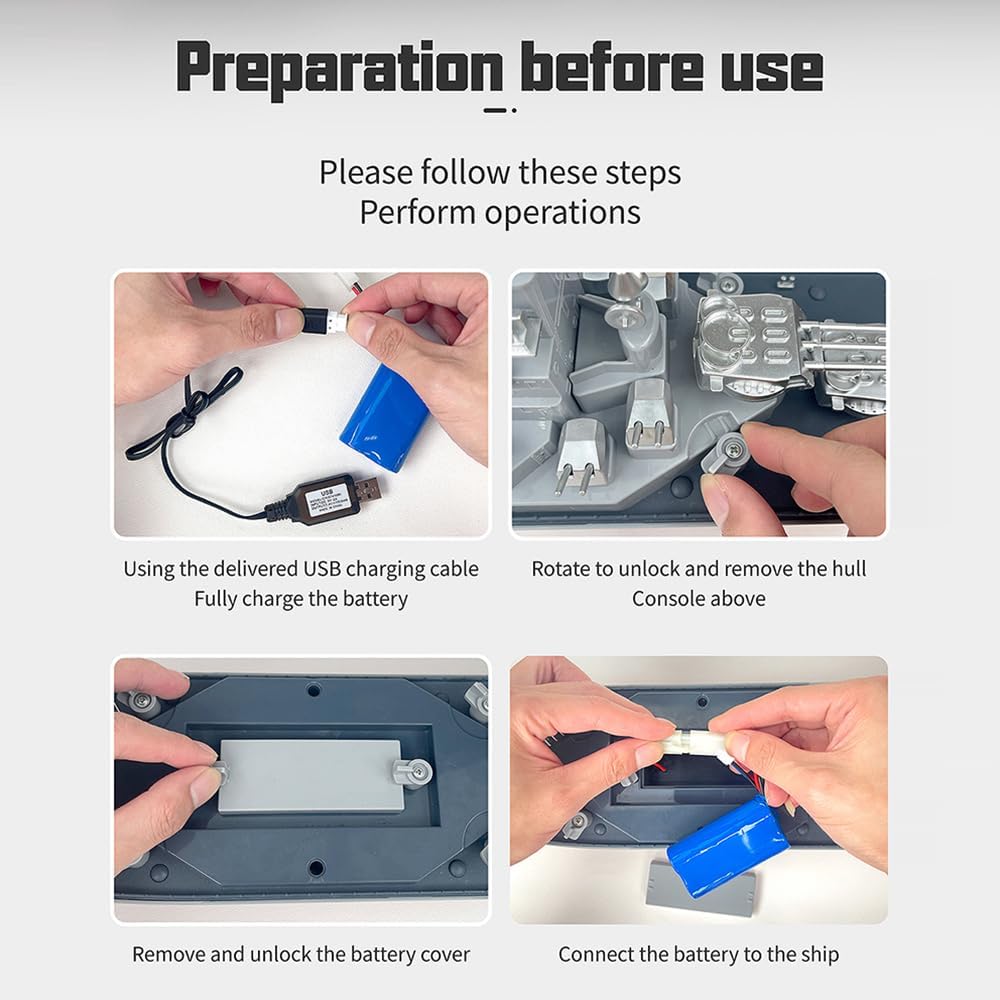 Preparation before use

Please follow these steps
Perform operations

USB

Using the delivered USB charging cable
Fully charge the battery

Rotate to unlock and remove the hull
Console above

Remove and unlock the battery cover

Connect the battery to the ship